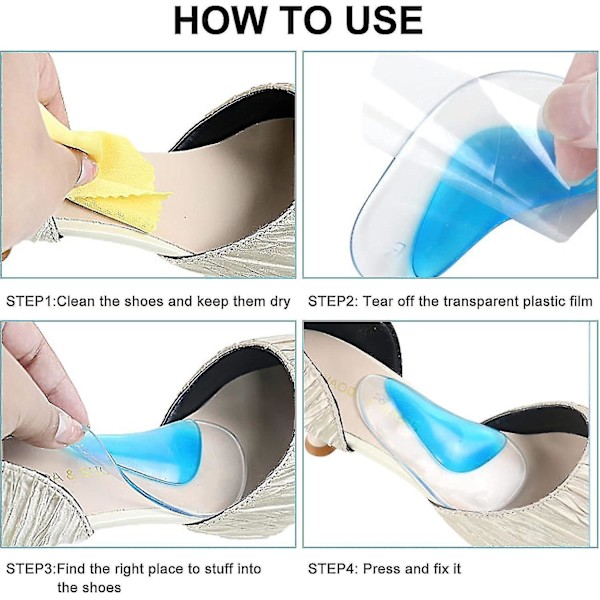 HOW TO USE

STEP1:Clean the shoes and keep them dry

STEP2: Tear off the transparent plastic film

STEP3:Find the right place to stuff into the shoes

STEP4: Press and fix it