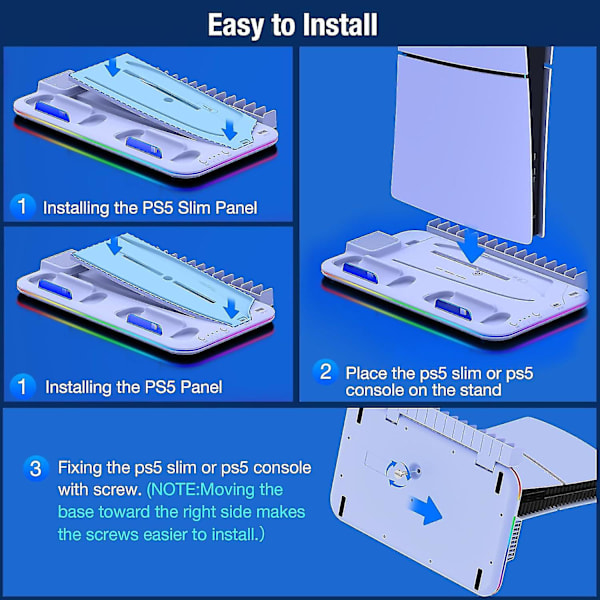 Easy to Install

1 Installing the PS5 Slim Panel

1 Installing the PS5 Panel

2 Place the ps5 slim or ps5 console on the stand

3 Fixing the ps5 slim or ps5 console with screw. (NOTE:Moving the base toward the right side makes the screws easier to install.)