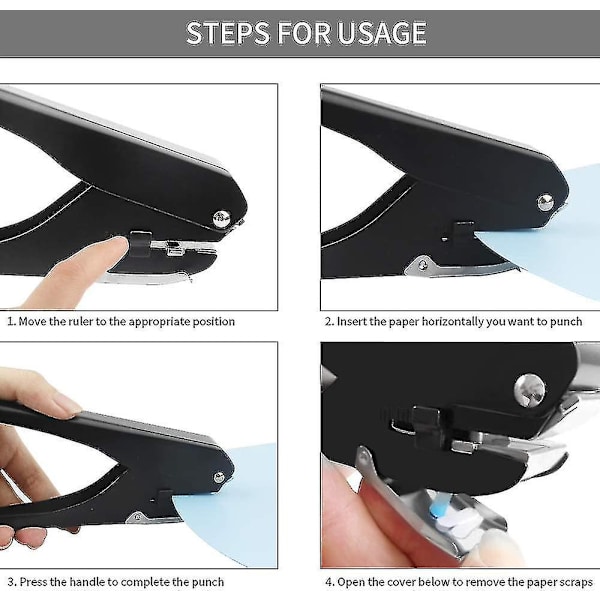 STEPS FOR USAGE

1. Move the ruler to the appropriate position

2. Insert the paper horizontally you want to punch

3. Press the handle to complete the punch

4. Open the cover below to remove the paper scraps