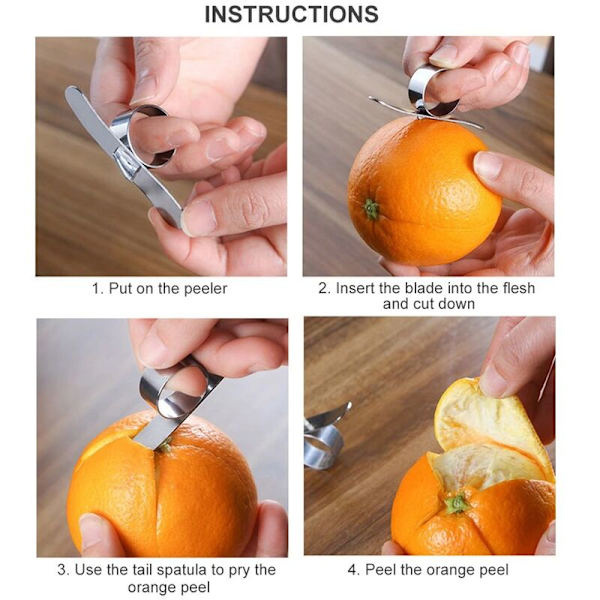 INSTRUCTIONS

1. Put on the peeler

2. Insert the blade into the flesh and cut down

3. Use the tail spatula to pry the orange peel

4. Peel the orange peel