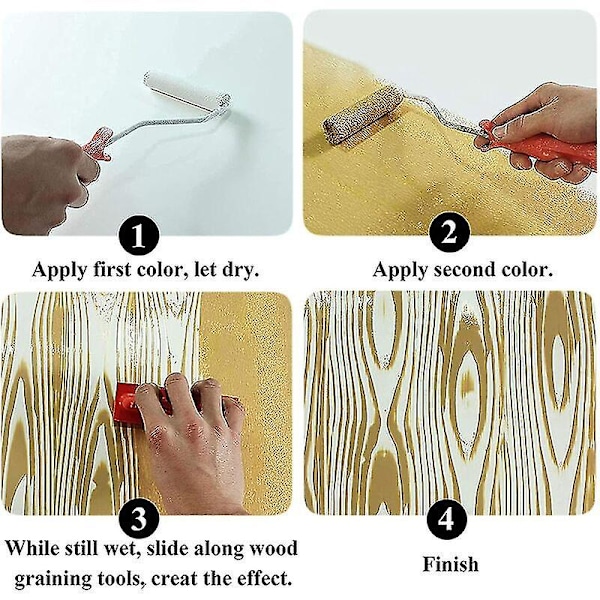 1
Apply first color, let dry.

2
Apply second color.

3
While still wet, slide along wood graining tools, creat the effect.

4
Finish