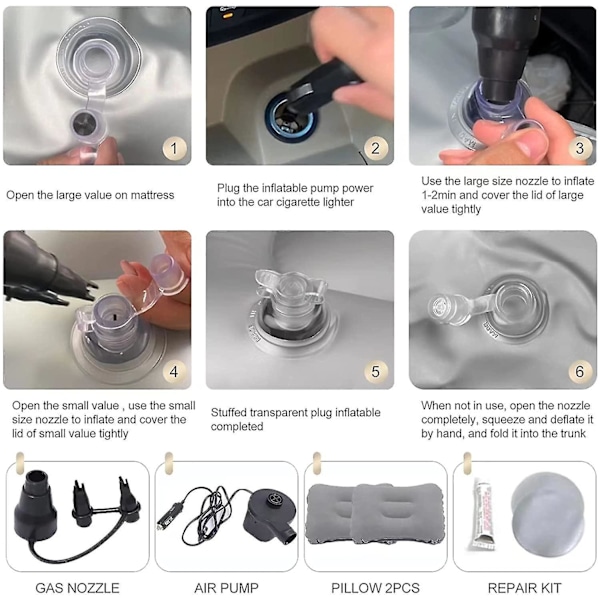 1

Open the large value on mattress

2

Plug the inflatable pump power into the car cigarette lighter

3

Use the large size nozzle to inflate 1-2min and cover the lid of large value tightly

4

Open the small value , use the small size nozzle to inflate and cover the lid of small value tightly

5

Stuffed transparent plug inflatable completed

6

When not in use, open the nozzle completely, squeeze and deflate it by hand, and fold it into the trunk

GAS NOZZLE

AIR PUMP

PILLOW 2PCS

REPAIR KIT