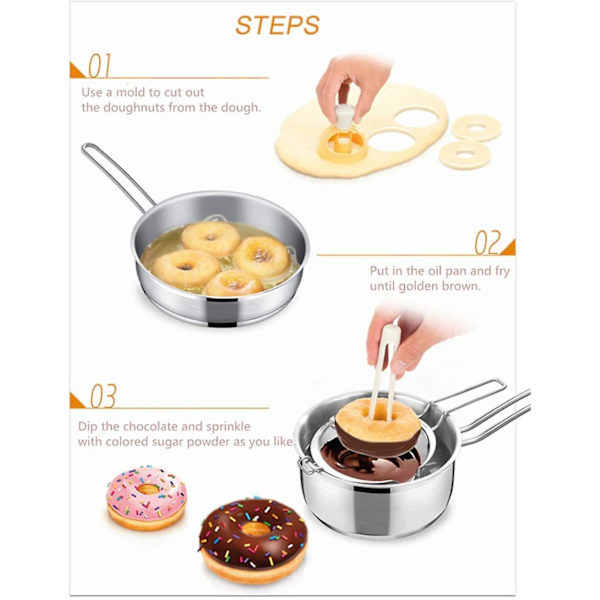 STEPS

01

Use a mold to cut out the doughnuts from the dough.

02

Put in the oil pan and fry until golden brown.

03

Dip the chocolate and sprinkle with colored sugar powder as you like.