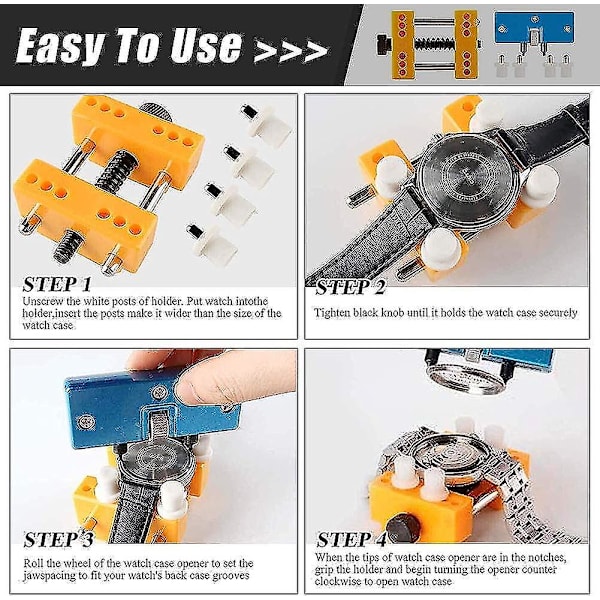 Easy To Use >>>

STEP 1
Unscrew the white posts of holder. Put watch intothe holder,insert the posts make it wider than the size of the watch case.

STEP 2
Tighten black knob until it holds the watch case securely

STEP 3
Roll the wheel of the watch case opener to set the jawspacing to fit your watch's back case grooves

STEP 4
When the tips of watch case opener are in the notches, grip the holder and begin turning the opener counter clockwise to open watch case