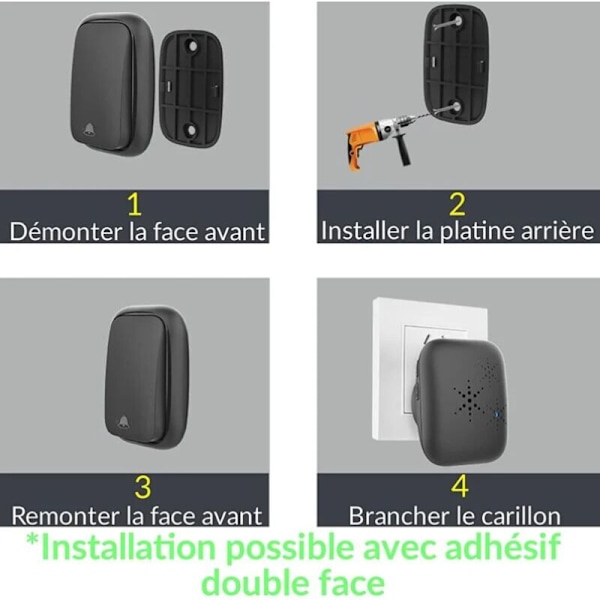 1
Démonter la face avant

2
Installer la platine arrière

3
Remonter la face avant

4
Brancher le carillon

*Installation possible avec adhésif double face