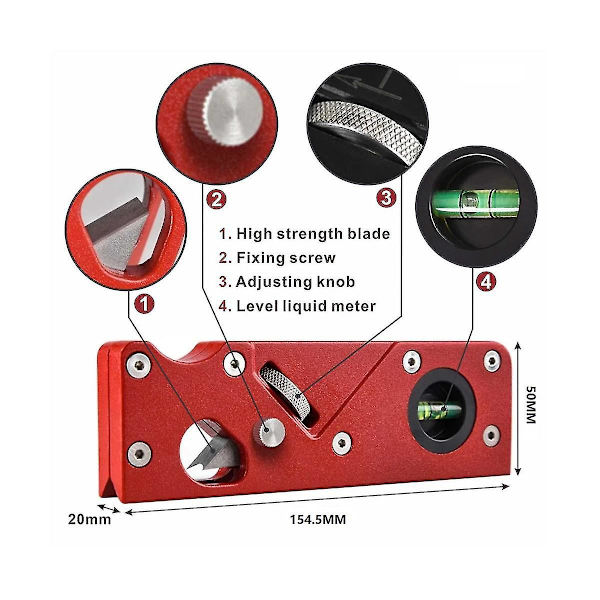 2

3

1

4

1. High strength blade
2. Fixing screw
3. Adjusting knob
4. Level liquid meter

50MM

20mm

154.5MM