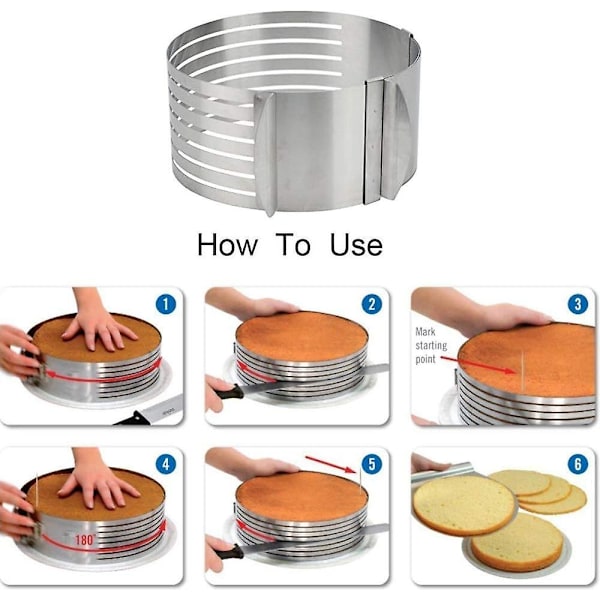 How To Use

1

2

3

Mark starting point

4

180°

5

6