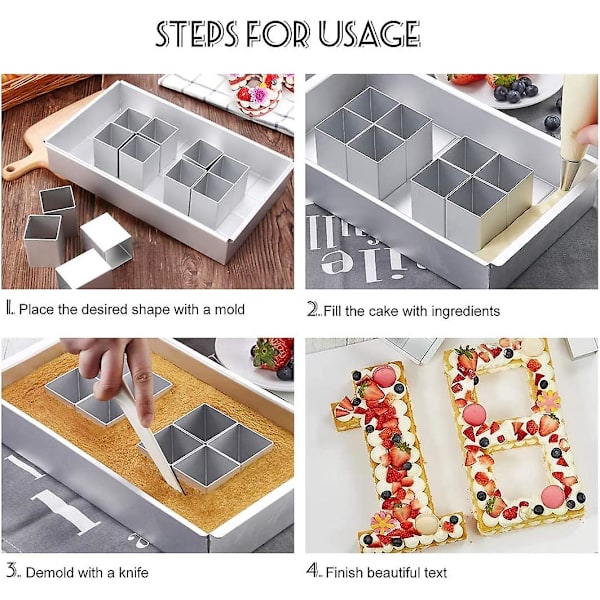 STEPS FOR USAGE

1. Place the desired shape with a mold

2. Fill the cake with ingredients

3. Demold with a knife

4. Finish beautiful text