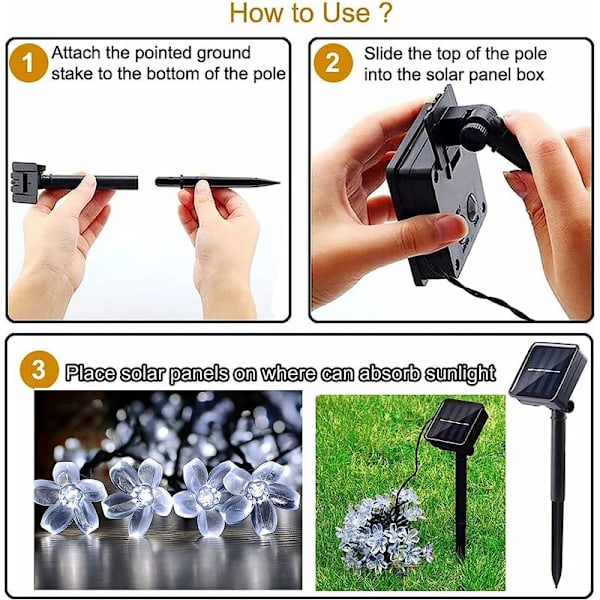 How to Use ?

1 Attach the pointed ground stake to the bottom of the pole

2 Slide the top of the pole into the solar panel box

3 Place solar panels on where can absorb sunlight