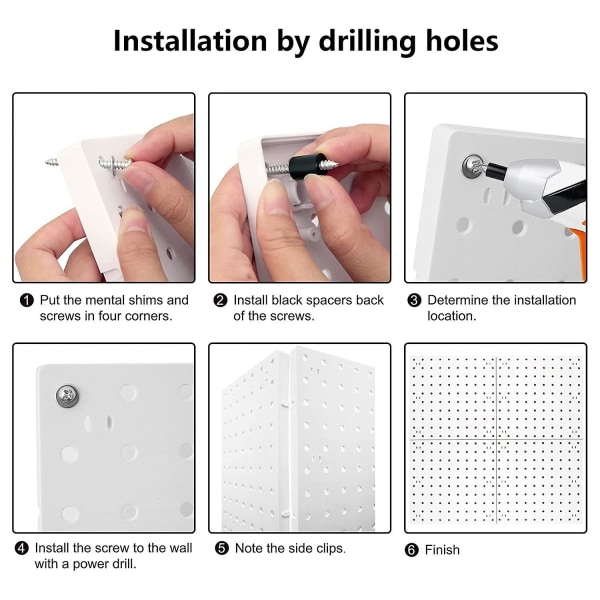 Installation by drilling holes

❶ Put the mental shims and screws in four corners.

❷ Install black spacers back of the screws.

❸ Determine the installation location.

❹ Install the screw to the wall with a power drill.

❺ Note the side clips.

❻ Finish