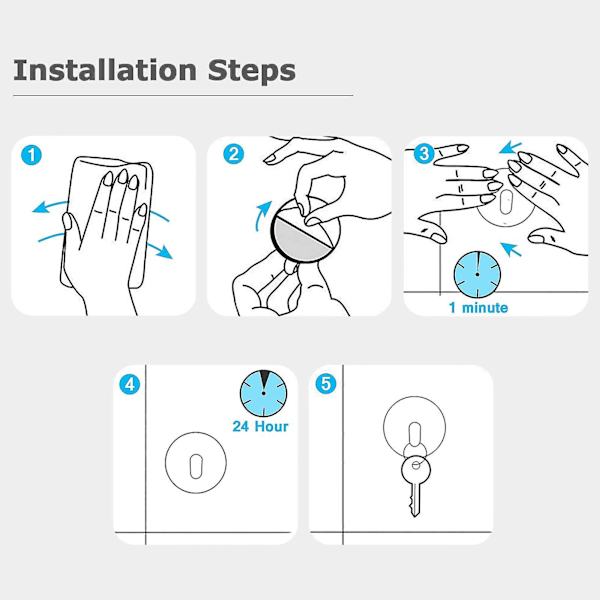 Installation Steps

1

2

3

1 minute

4

24 Hour

5