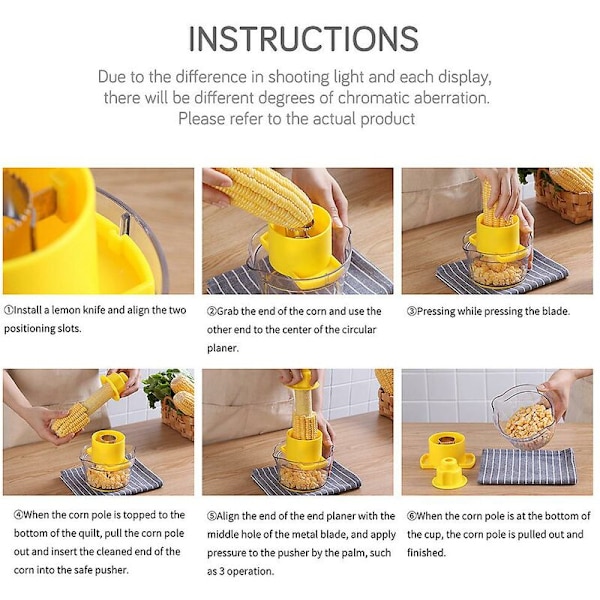 INSTRUCTIONS

Due to the difference in shooting light and each display, there will be different degrees of chromatic aberration. Please refer to the actual product

①Install a lemon knife and align the two positioning slots.

②Grab the end of the corn and use the other end to the center of the circular planer.

③Pressing while pressing the blade.

④When the corn pole is topped to the bottom of the quilt, pull the corn pole out and insert the cleaned end of the corn into the safe pusher.

⑤Align the end of the end planer with the middle hole of the metal blade, and apply pressure to the pusher by the palm, such as 3 operation.

⑥When the corn pole is at the bottom of the cup, the corn pole is pulled out and finished.