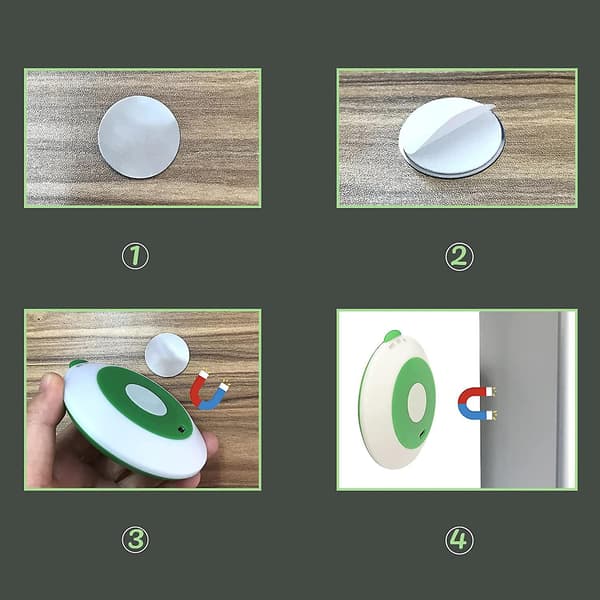 ①

②

③

④