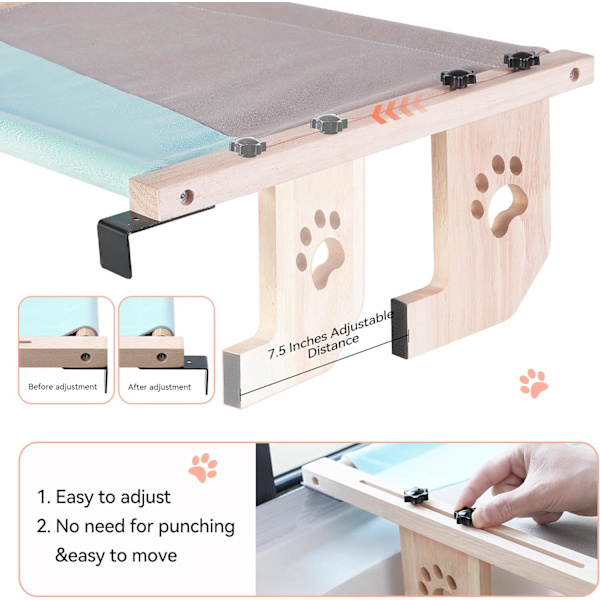 7.5 Inches Adjustable Distance

Before adjustment

After adjustment

1. Easy to adjust
2. No need for punching &easy to move