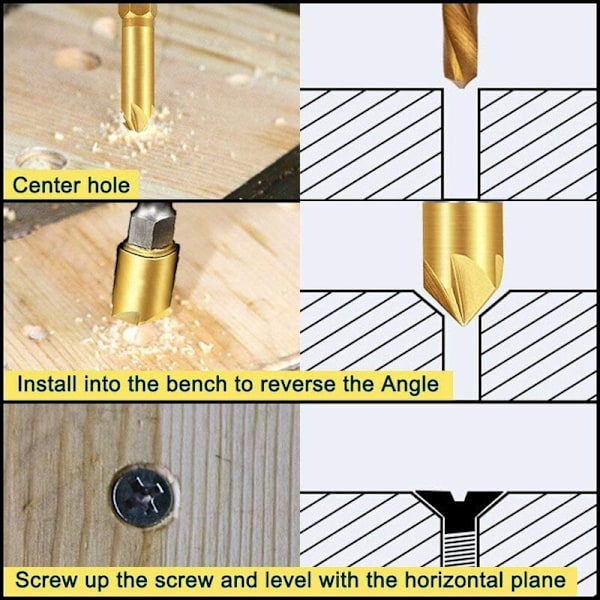 Center hole

Install into the bench to reverse the Angle

Screw up the screw and level with the horizontal plane