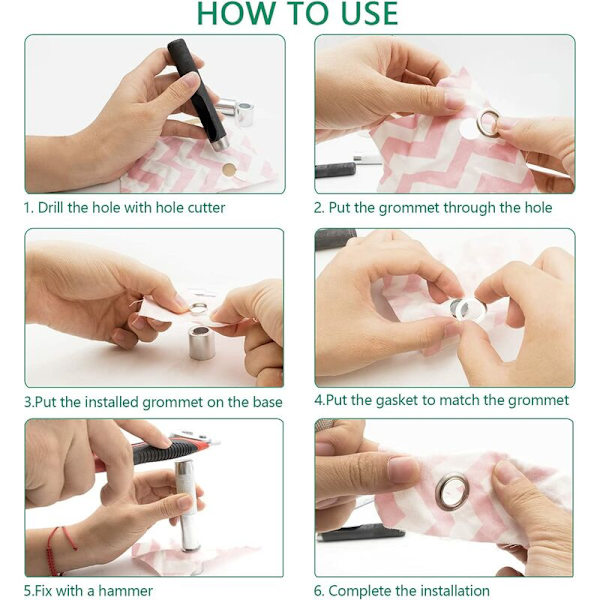 HOW TO USE

1. Drill the hole with hole cutter

2. Put the grommet through the hole

3.Put the installed grommet on the base

4.Put the gasket to match the grommet

5.Fix with a hammer

6. Complete the installation