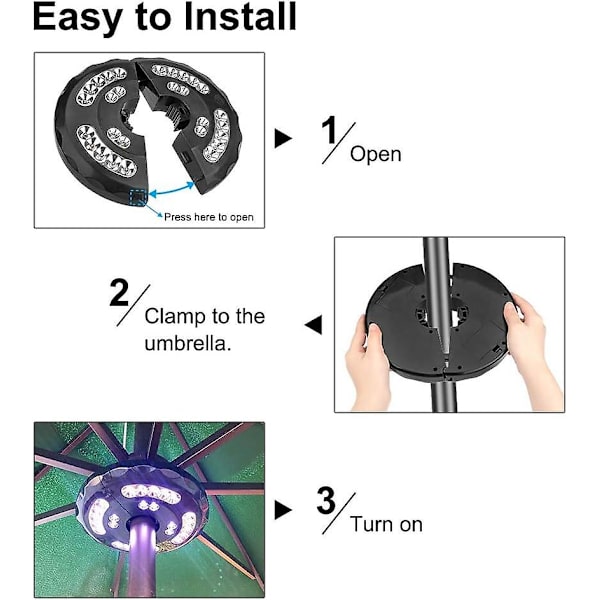 Easy to Install

Press here to open

1/ Open

2/ Clamp to the umbrella.

3/ Turn on