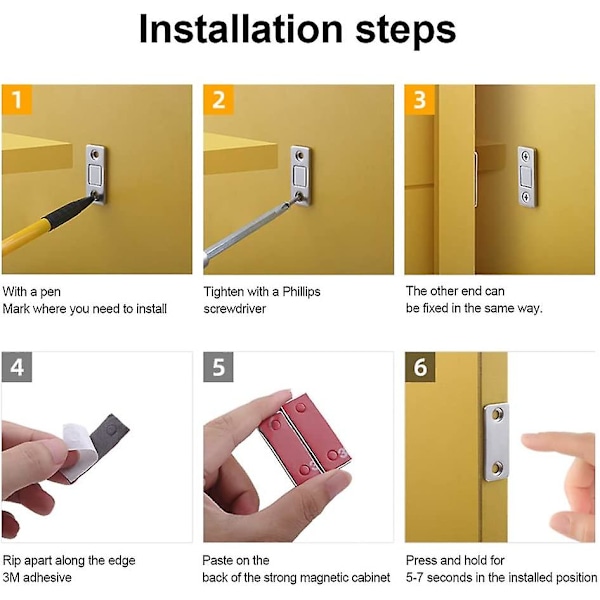 Installation steps

1

With a pen
Mark where you need to install

2

Tighten with a Phillips
screwdriver

3

The other end can
be fixed in the same way.

4

Rip apart along the edge
3M adhesive

5

Paste on the
back of the strong magnetic cabinet

6

Press and hold for
5-7 seconds in the installed position