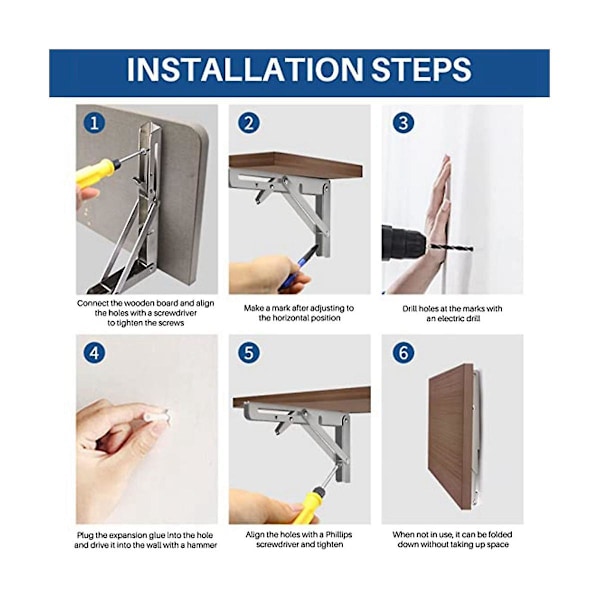 INSTALLATION STEPS

1

Connect the wooden board and align the holes with a screwdriver to tighten the screws

2

Make a mark after adjusting to the horizontal position

3

Drill holes at the marks with an electric drill

4

Plug the expansion glue into the hole and drive it into the wall with a hammer

5

Align the holes with a Phillips screwdriver and tighten

6

When not in use, it can be folded down without taking up space