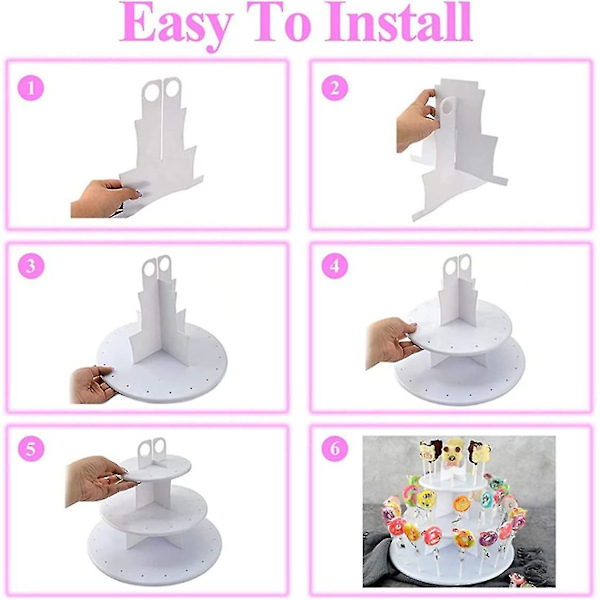 Easy To Install

1

2

3

4

5

6