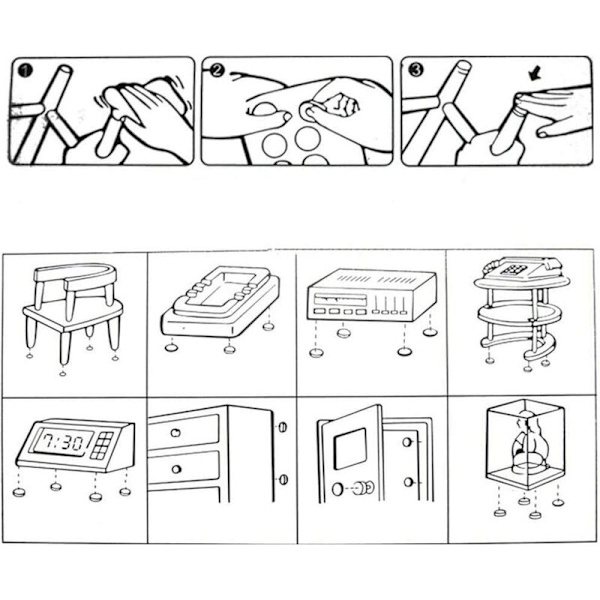 1
2
3
7:30