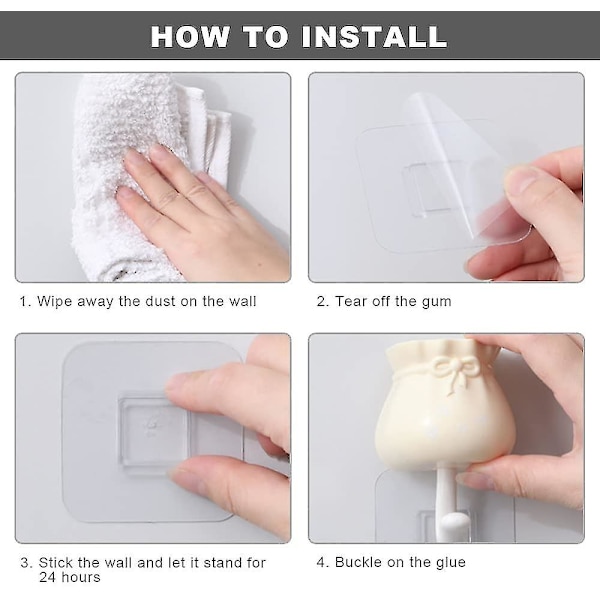 HOW TO INSTALL

1. Wipe away the dust on the wall

2. Tear off the gum

3. Stick the wall and let it stand for 24 hours

4. Buckle on the glue