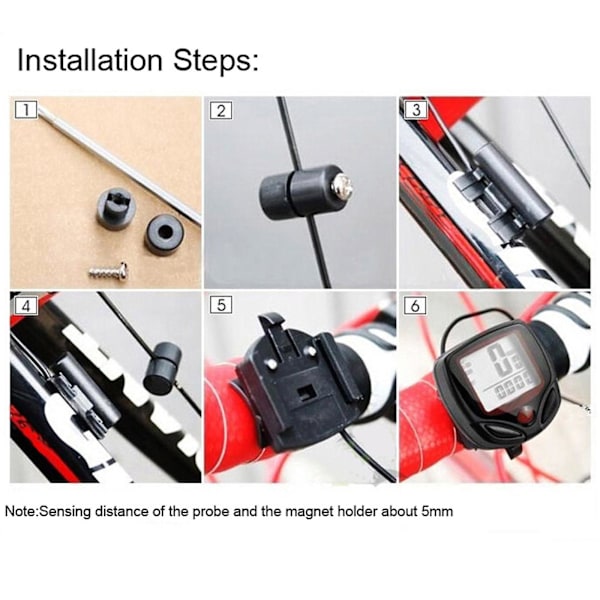 Installation Steps:

1

2

3

4

5

6

Note:Sensing distance of the probe and the magnet holder about 5mm