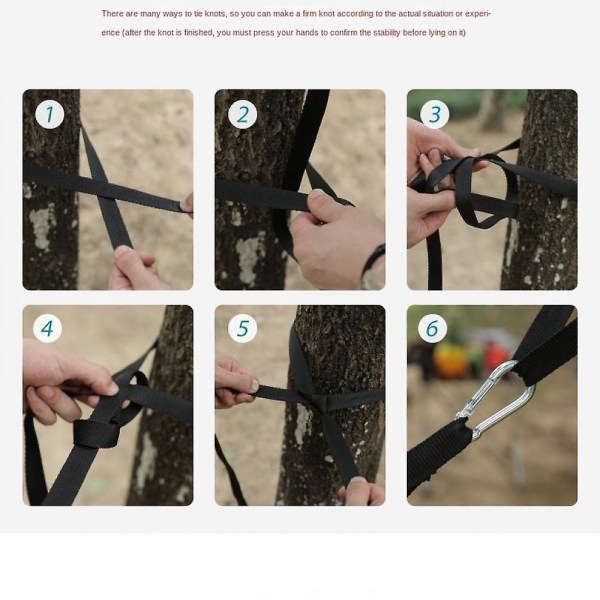 There are many ways to tie knots, so you can make a firm knot according to the actual situation or experience (after the knot is finished, you must press your hands to confirm the stability before lying on it)

1

2

3

4

5

6