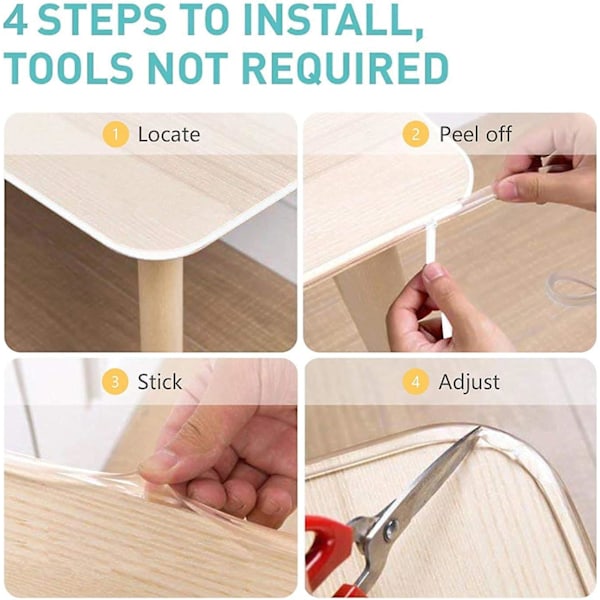 4 STEPS TO INSTALL, TOOLS NOT REQUIRED

1 Locate

2 Peel off

3 Stick

4 Adjust