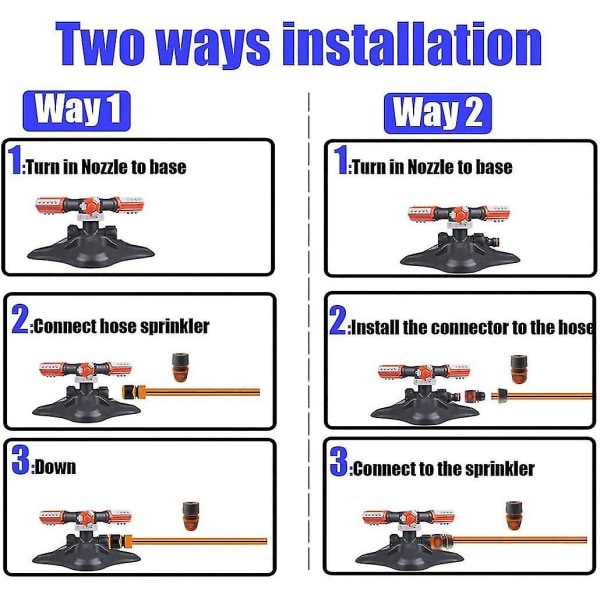 Two ways installation

Way 1

1:Turn in Nozzle to base

2:Connect hose sprinkler

3:Down

Way 2

1:Turn in Nozzle to base

2:Install the connector to the hose

3:Connect to the sprinkler