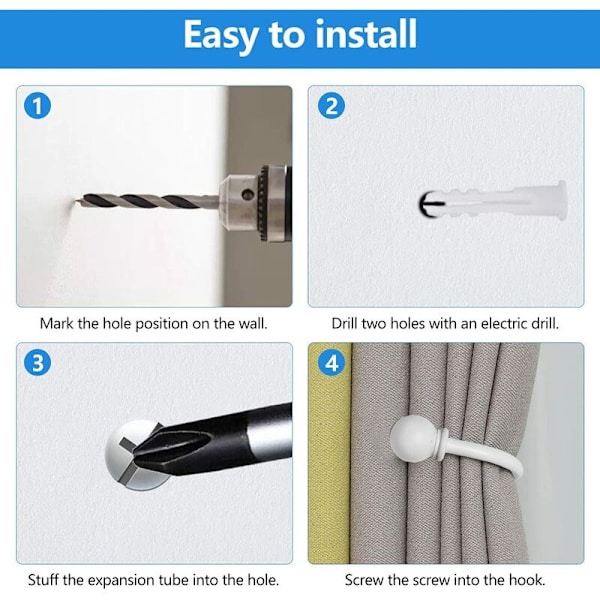 Easy to install

1

Mark the hole position on the wall.

2

Drill two holes with an electric drill.

3

Stuff the expansion tube into the hole.

4

Screw the screw into the hook.