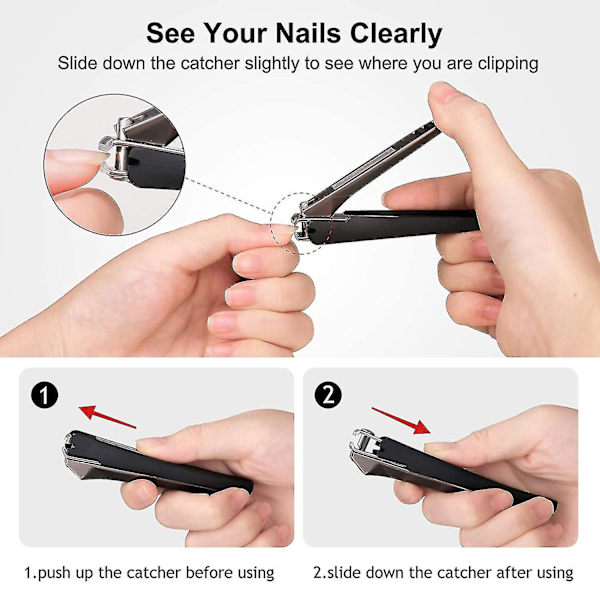 See Your Nails Clearly

Slide down the catcher slightly to see where you are clipping

1

2

1.push up the catcher before using

2.slide down the catcher after using