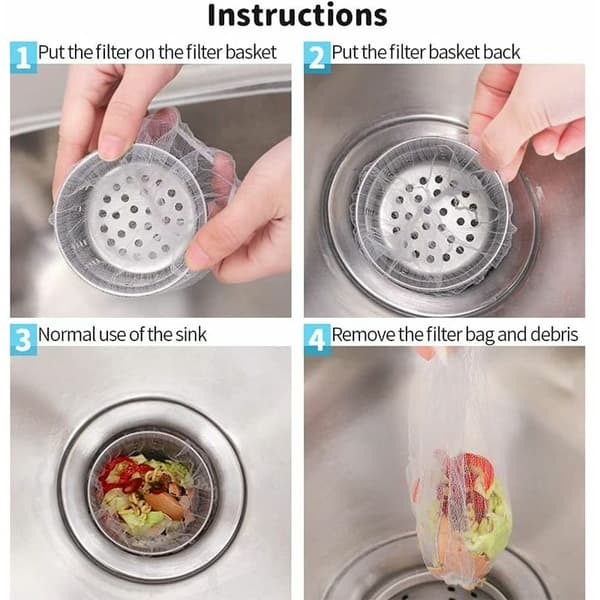 Instructions

1 Put the filter on the filter basket

2 Put the filter basket back

3 Normal use of the sink

4 Remove the filter bag and debris