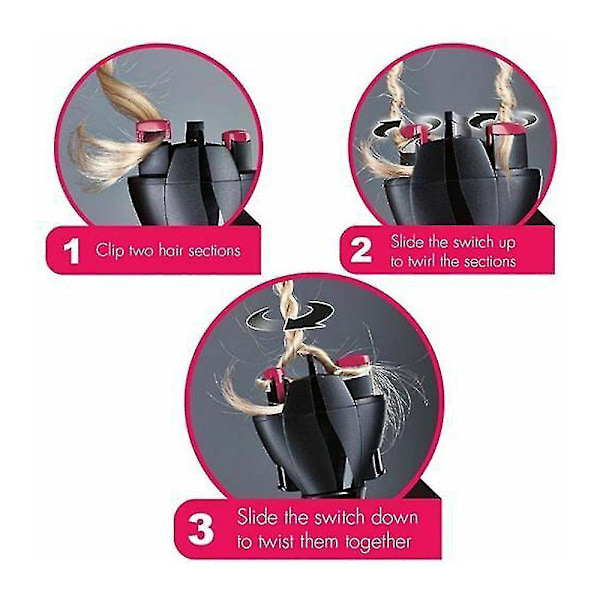 1 Clip two hair sections

2 Slide the switch up to twirl the sections

3 Slide the switch down to twist them together