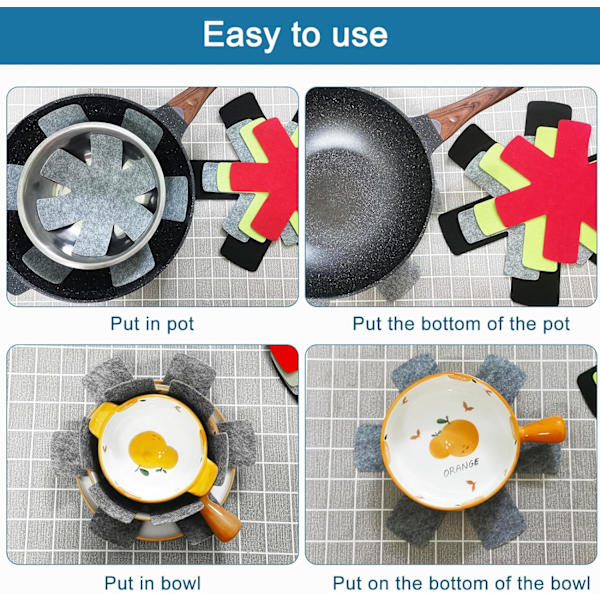 Easy to use

Put in pot

Put the bottom of the pot

ORANGE

Put in bowl

Put on the bottom of the bowl