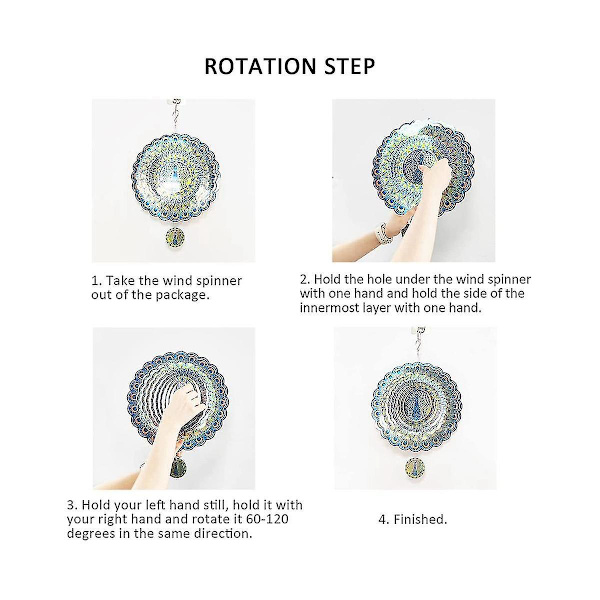 ROTATION STEP

1. Take the wind spinner out of the package.

2. Hold the hole under the wind spinner with one hand and hold the side of the innermost layer with one hand.

3. Hold your left hand still, hold it with your right hand and rotate it 60-120 degrees in the same direction.

4. Finished.