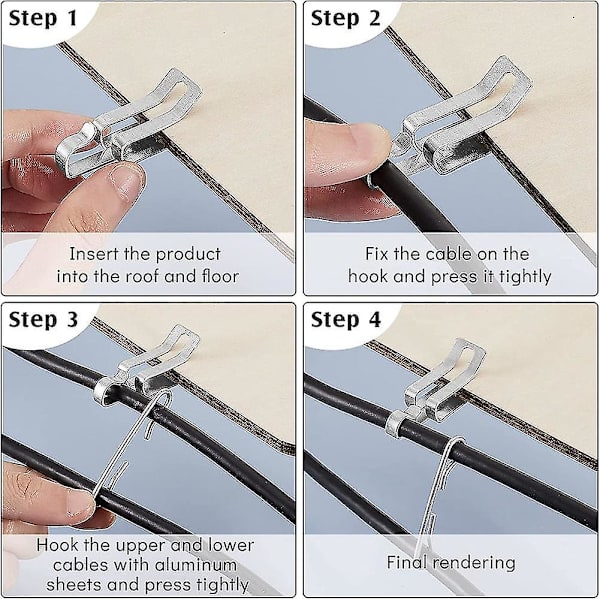 Step 1

Insert the product into the roof and floor

Step 2

Fix the cable on the hook and press it tightly

Step 3

Hook the upper and lower cables with aluminum sheets and press tightly

Step 4

Final rendering