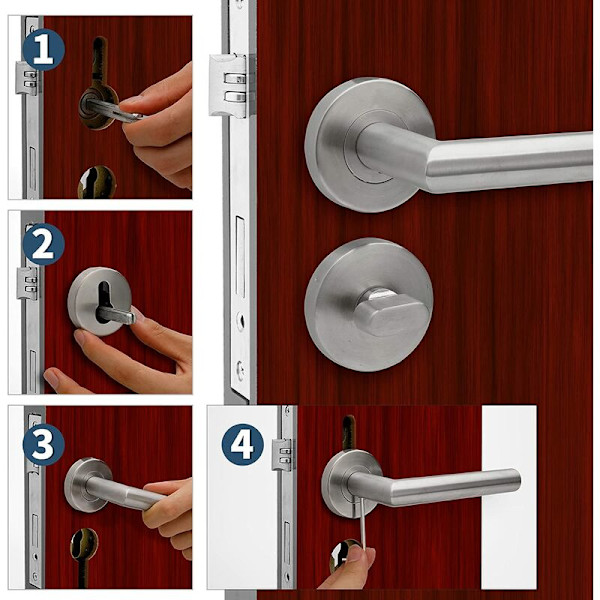 1
2
3
4