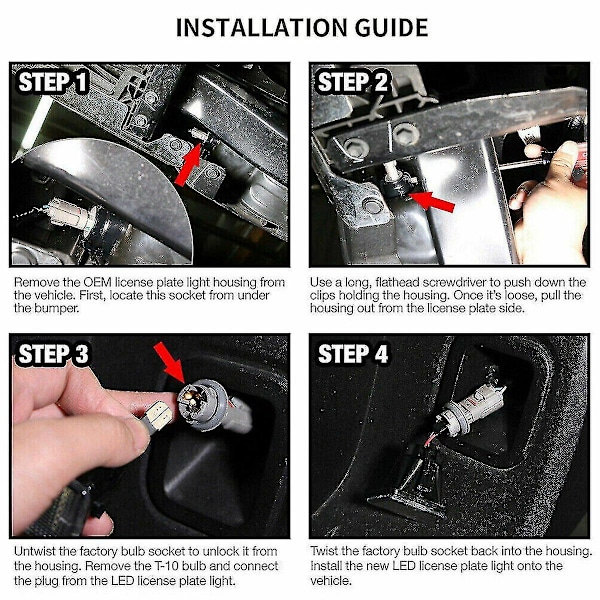 INSTALLATION GUIDE

STEP 1

Remove the OEM license plate light housing from the vehicle. First, locate this socket from under the bumper.

STEP 2

Use a long, flathead screwdriver to push down the clips holding the housing. Once it's loose, pull the housing out from the license plate side.

STEP 3

Untwist the factory bulb socket to unlock it from the housing. Remove the T-10 bulb and connect the plug from the LED license plate light.

STEP 4

Twist the factory bulb socket back into the housing. Install the new LED license plate light onto the vehicle.