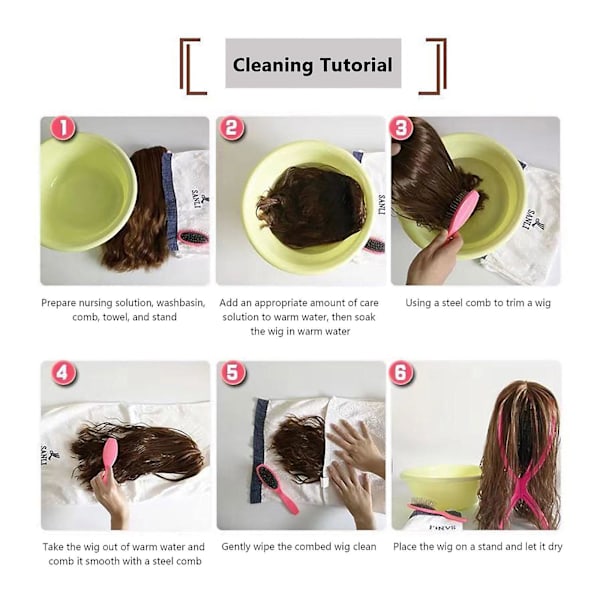 Cleaning Tutorial

1

SANLI

Prepare nursing solution, washbasin, comb, towel, and stand

2

SANLI

Add an appropriate amount of care solution to warm water, then soak the wig in warm water

3

SANLI

Using a steel comb to trim a wig

4

SANLI

Take the wig out of warm water and comb it smooth with a steel comb

5

Gently wipe the combed wig clean

6

SANLI

Place the wig on a stand and let it dry