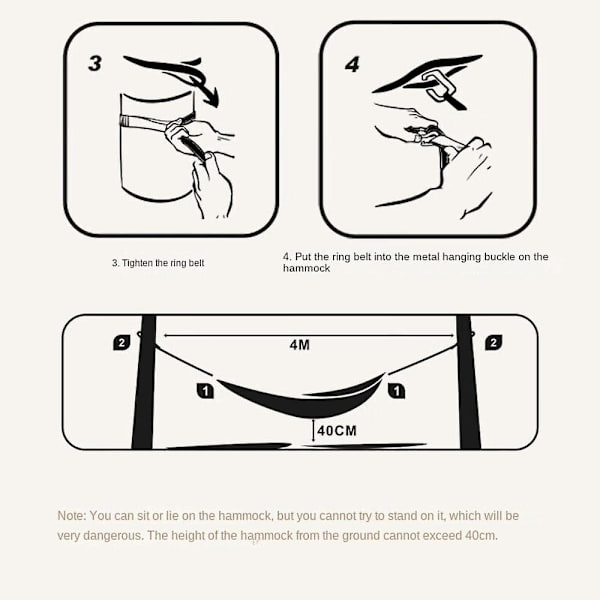 3

4

3. Tighten the ring belt

4. Put the ring belt into the metal hanging buckle on the hammock

2

4M

2

1

1

40CM

Note: You can sit or lie on the hammock, but you cannot try to stand on it, which will be very dangerous. The height of the hammock from the ground cannot exceed 40cm.