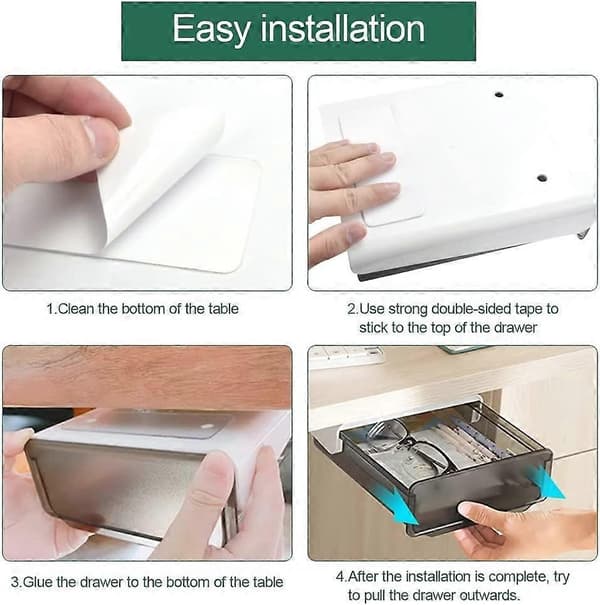 Easy installation

1.Clean the bottom of the table

2.Use strong double-sided tape to stick to the top of the drawer

3.Glue the drawer to the bottom of the table

4.After the installation is complete, try to pull the drawer outwards.