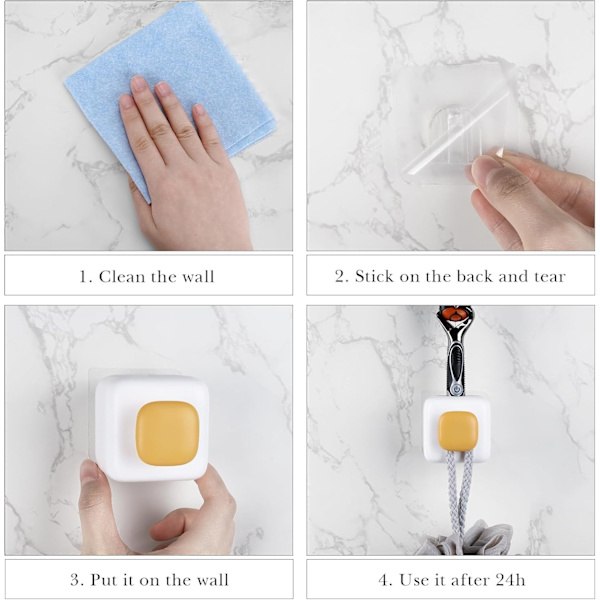 1. Clean the wall

2. Stick on the back and tear

3. Put it on the wall

4. Use it after 24h