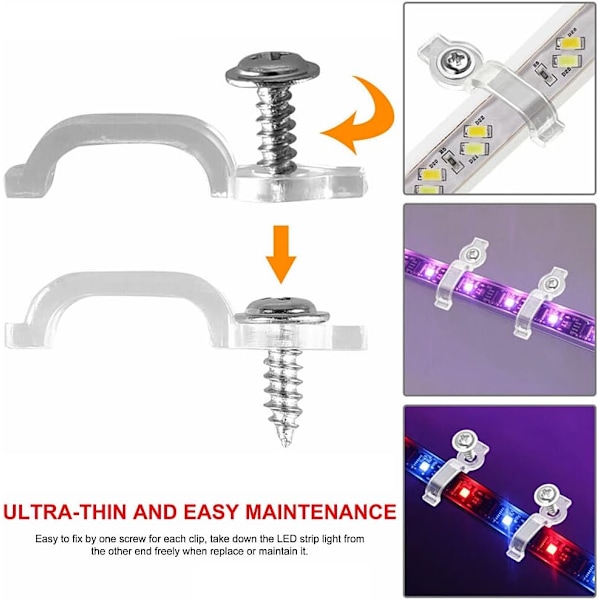 ULTRA-THIN AND EASY MAINTENANCE

Easy to fix by one screw for each clip, take down the LED strip light from the other end freely when replace or maintain it.