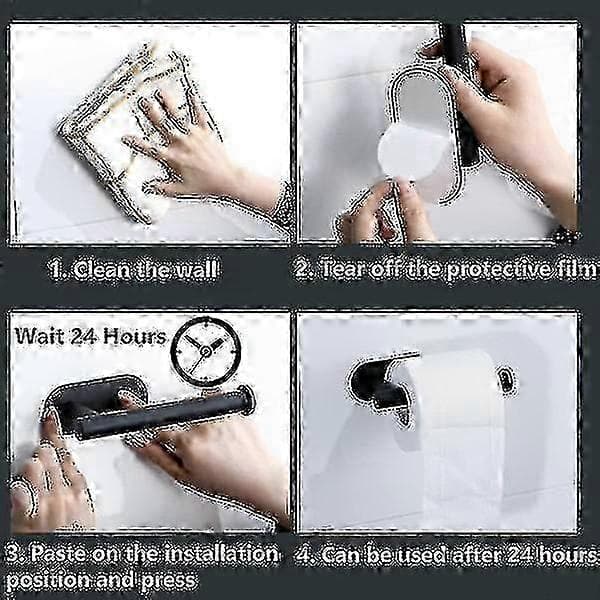 1. Clean the wall

2. Tear off the protective film

Wait 24 Hours

3. Paste on the installation position and press

4. Can be used after 24 hours