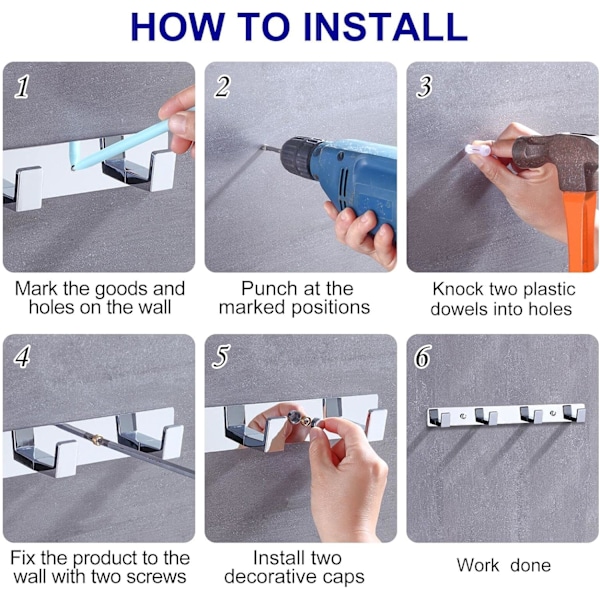 HOW TO INSTALL

1

Mark the goods and holes on the wall

2

Punch at the marked positions

3

Knock two plastic dowels into holes

4

Fix the product to the wall with two screws

5

Install two decorative caps

6

Work done