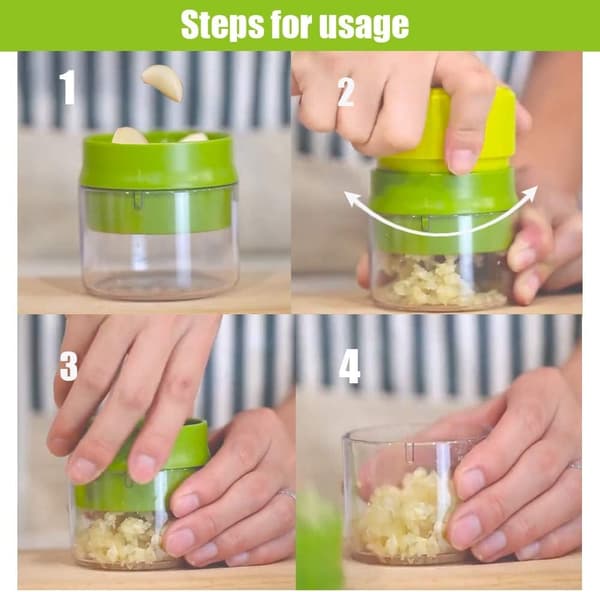 Steps for usage

1

2

3

4