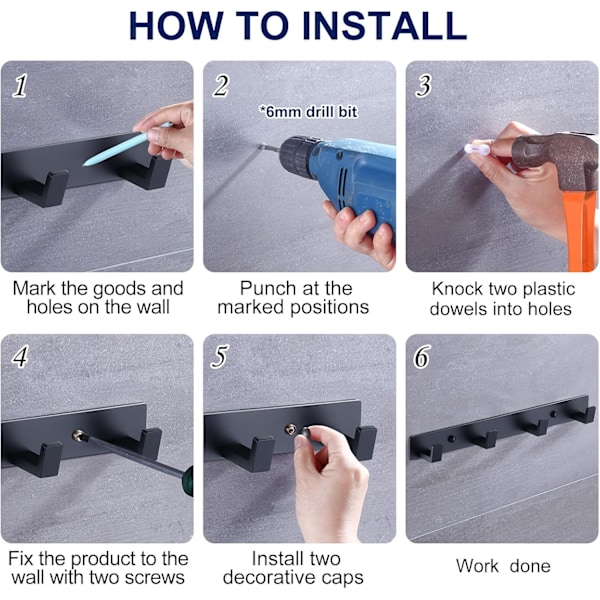 HOW TO INSTALL

1

Mark the goods and holes on the wall

2

*6mm drill bit

Punch at the marked positions

3

Knock two plastic dowels into holes

4

Fix the product to the wall with two screws

5

Install two decorative caps

6

Work done