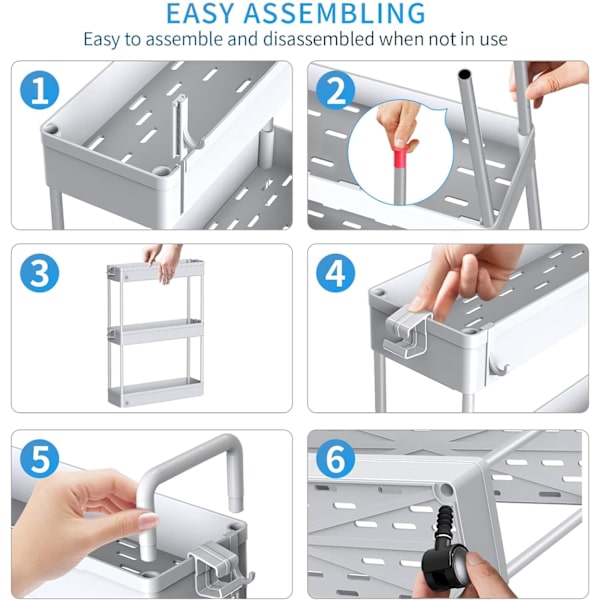 EASY ASSEMBLING

Easy to assemble and disassembled when not in use

1

2

3

4

5

6