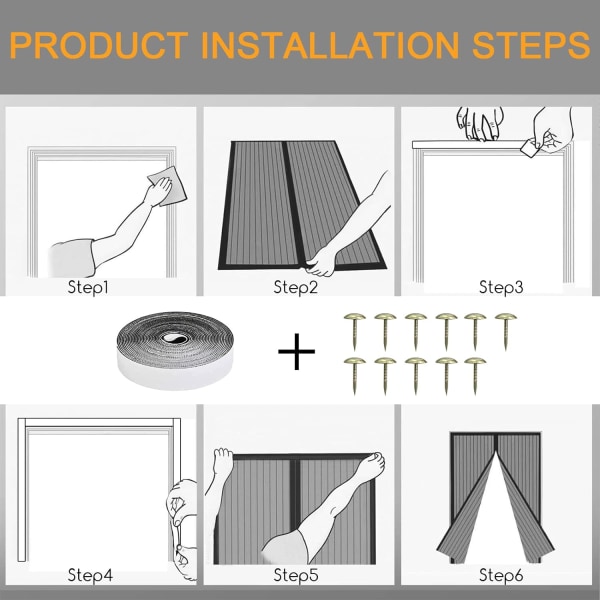 PRODUCT INSTALLATION STEPS

Step1

Step2

Step3

+

Step4

Step5

Step6